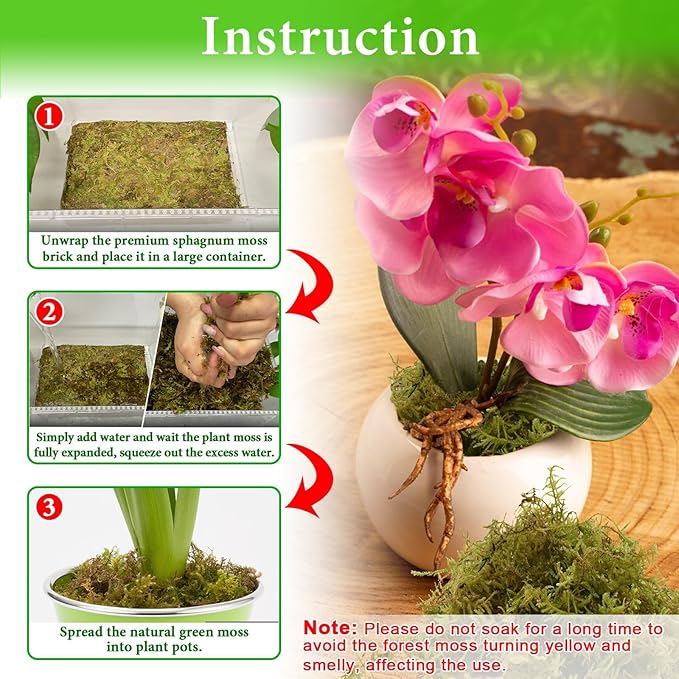 Instruction

1
Unwrap the premium sphagnum moss brick and place it in a large container.

2
Simply add water and wait the plant moss is fully expanded, squeeze out the excess water.

3
Spread the natural green moss into plant pots.

Note: Please do not soak for a long time to avoid the forest moss turning yellow and smelly, affecting the use.