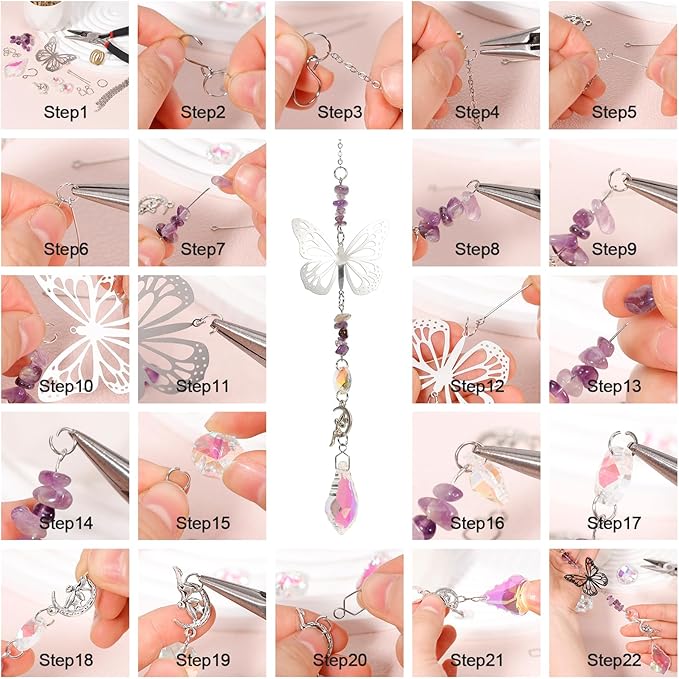 Step1
Step2
Step3
Step4
Step5
Step6
Step7
Step8
Step9
Step10
Step11
Step12
Step13
Step14
Step15
Step16
Step17
Step18
Step19
Step20
Step21
Step22