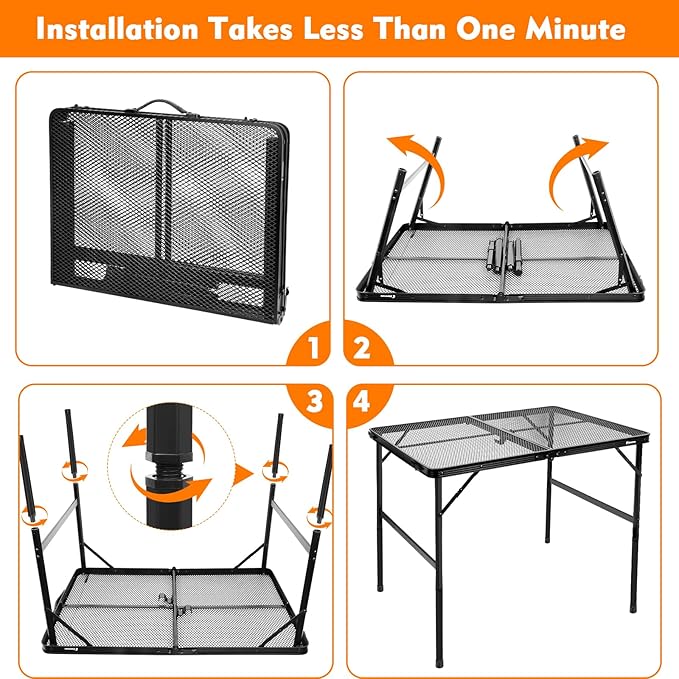 Installation Takes Less Than One Minute

1

2

3

4