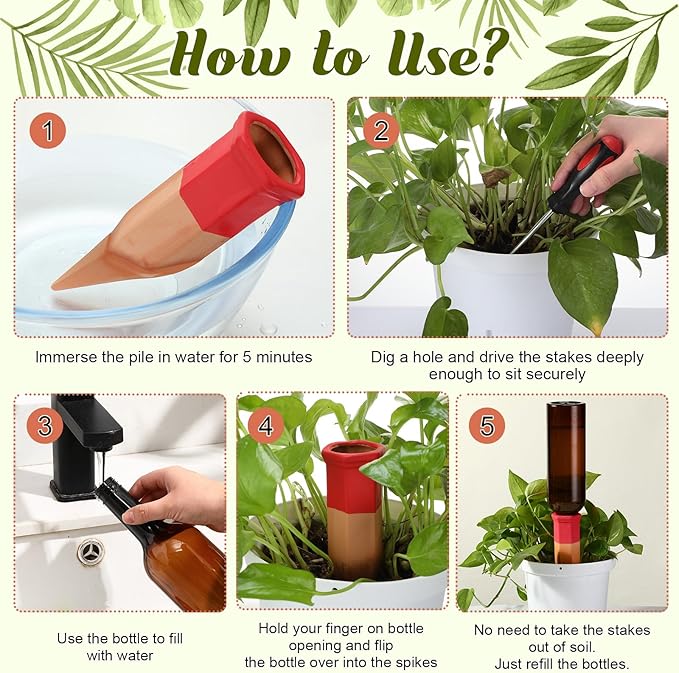 How to Use?

1

Immerse the pile in water for 5 minutes

2

Dig a hole and drive the stakes deeply enough to sit securely

3

Use the bottle to fill with water

4

Hold your finger on bottle opening and flip the bottle over into the spikes

5

No need to take the stakes out of soil. Just refill the bottles.