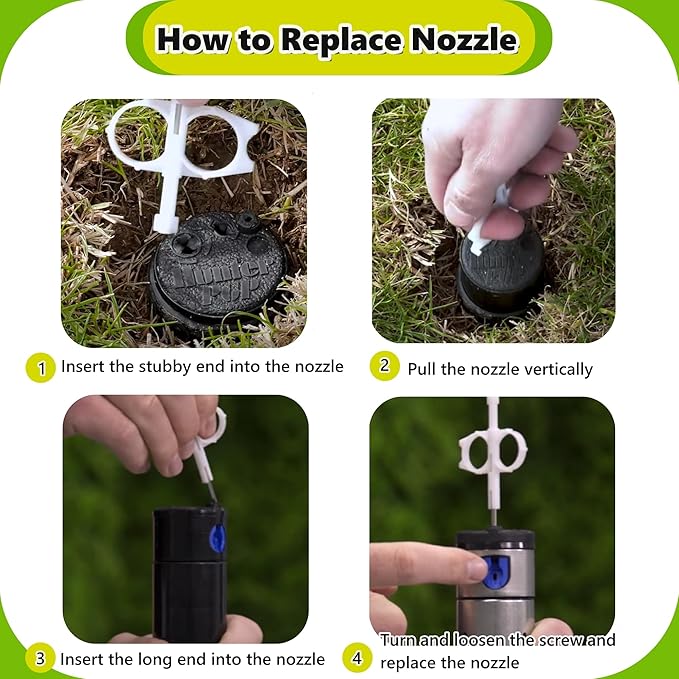 How to Replace Nozzle

Hunter PGP

1 Insert the stubby end into the nozzle

2 Pull the nozzle vertically

3 Insert the long end into the nozzle

4 Turn and loosen the screw and replace the nozzle