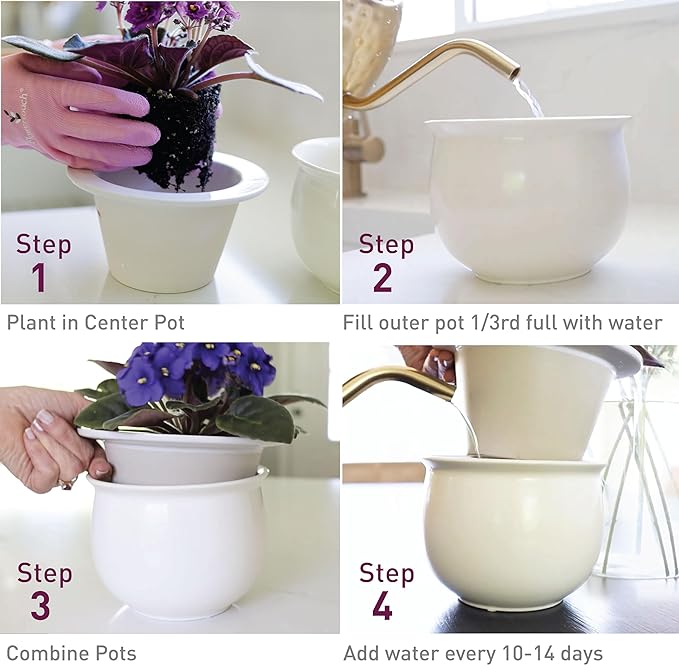 Step
1

Plant in Center Pot

Step
2

Fill outer pot 1/3rd full with water

Step
3

Combine Pots

Step
4

Add water every 10-14 days