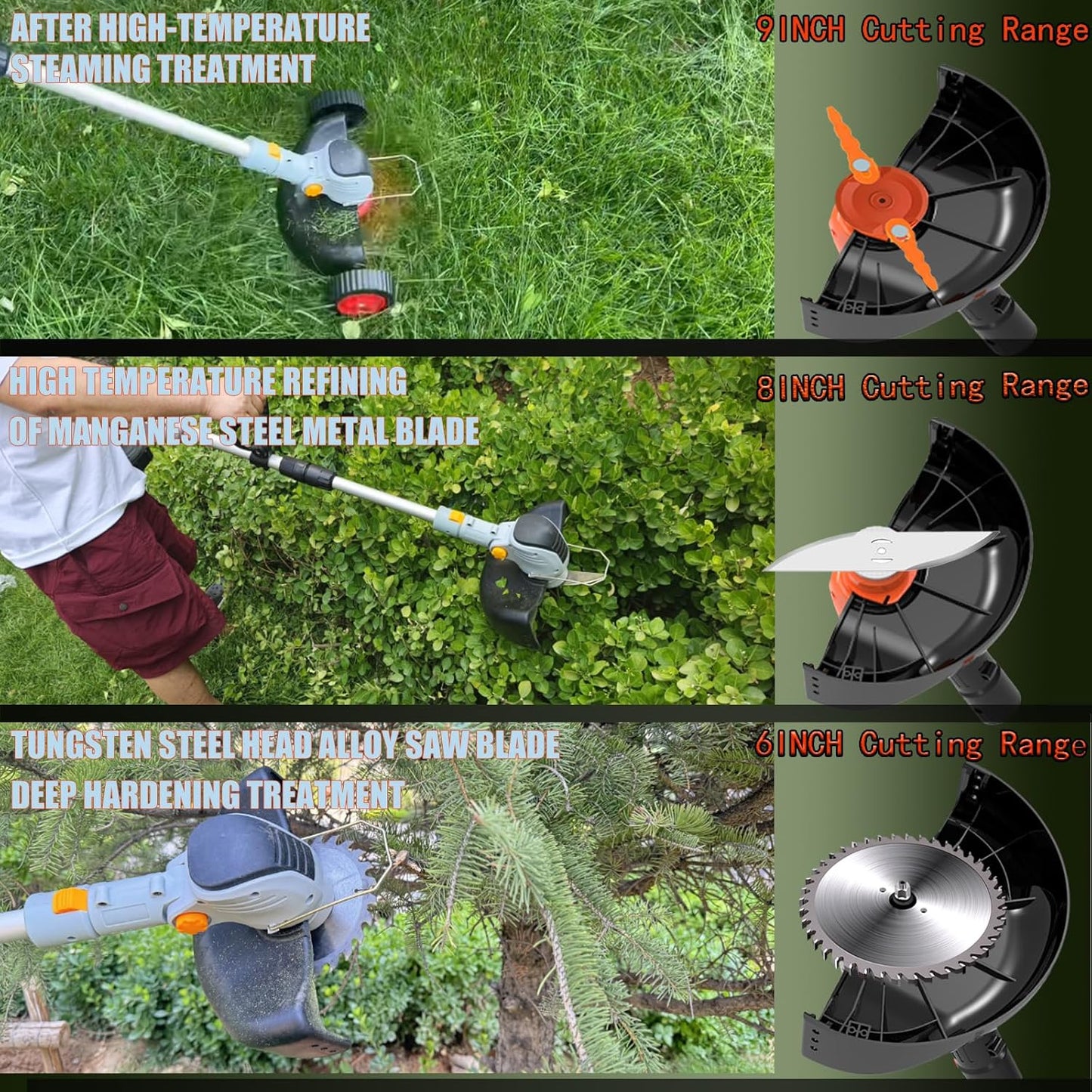 AFTER HIGH-TEMPERATURE STEAMING TREATMENT

9INCH Cutting Range

HIGH TEMPERATURE REFINING OF MANGANESE STEEL METAL BLADE

8INCH Cutting Range

TUNGSTEN STEEL HEAD ALLOY SAW BLADE DEEP HARDENING TREATMENT

6INCH Cutting Range