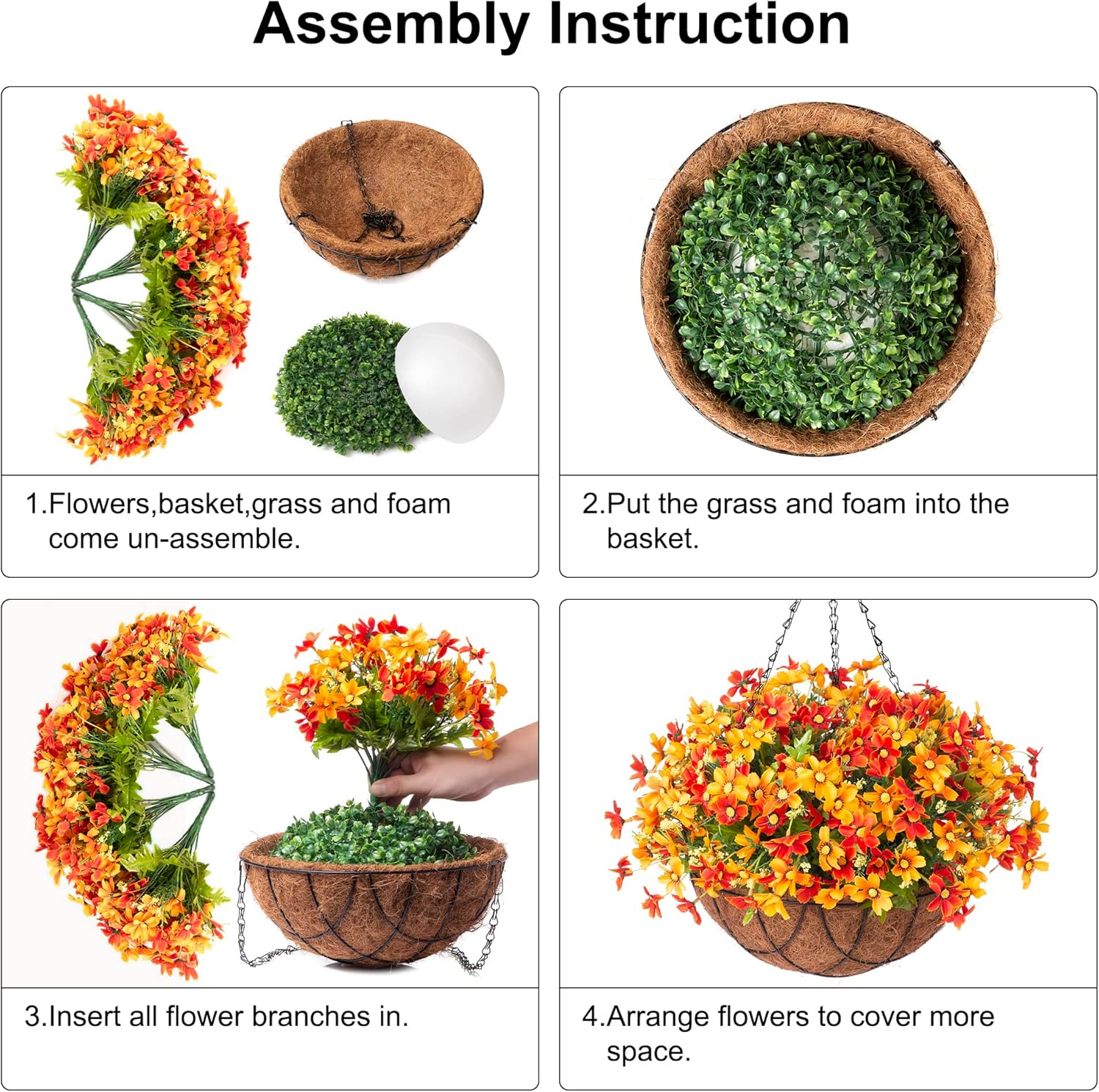 Assembly Instruction

1.Flowers,basket,grass and foam come un-assemble.

2.Put the grass and foam into the basket.

3.Insert all flower branches in.

4.Arrange flowers to cover more space.