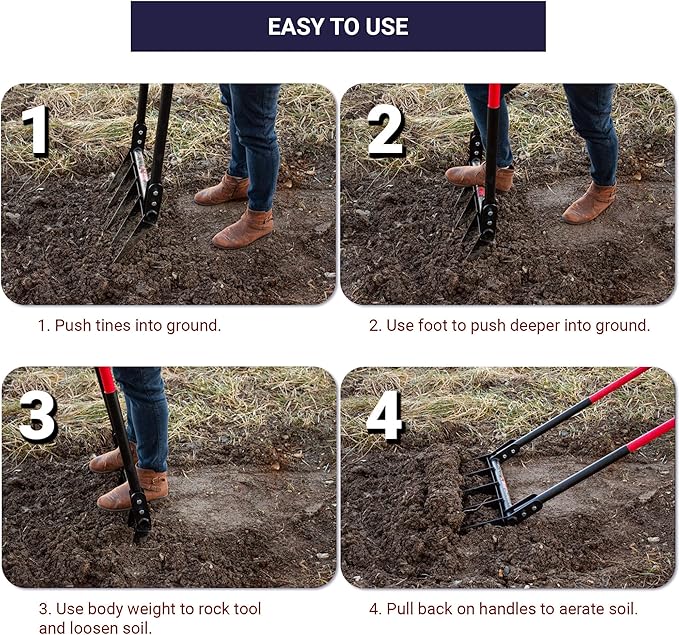 EASY TO USE

1

1. Push tines into ground.

2

2. Use foot to push deeper into ground.

3

3. Use body weight to rock tool and loosen soil.

4

4. Pull back on handles to aerate soil.